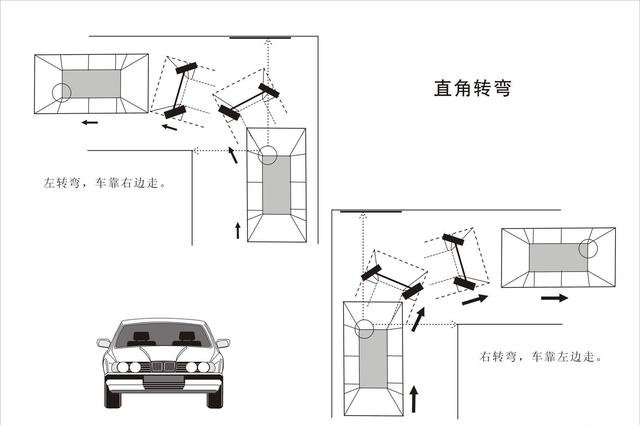 直角转弯

左转弯，车靠右边走。

右转弯，车靠左边走。